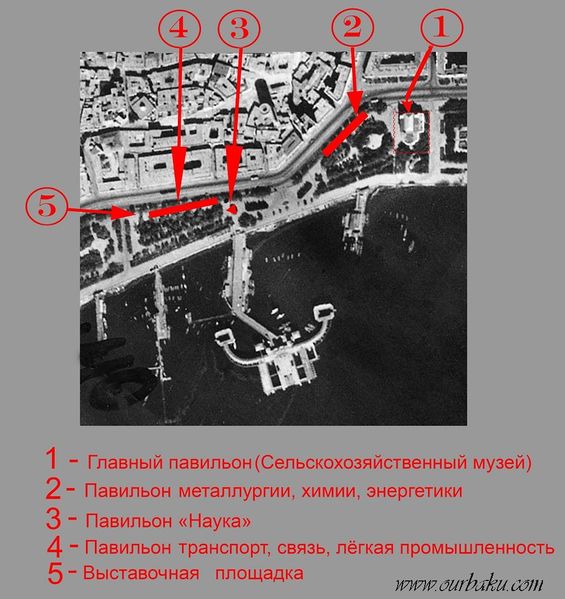 4 3 2 1

5

1 - Главный павильон (Сельскохозяйственный музей)
2 - Павильон металлургии, химии, энергетики
3 - Павильон «Наука»
4 - Павильон транспорт, связь, лёгкая промышленность
5 - Выставочная площадка

www.ourbaku.com